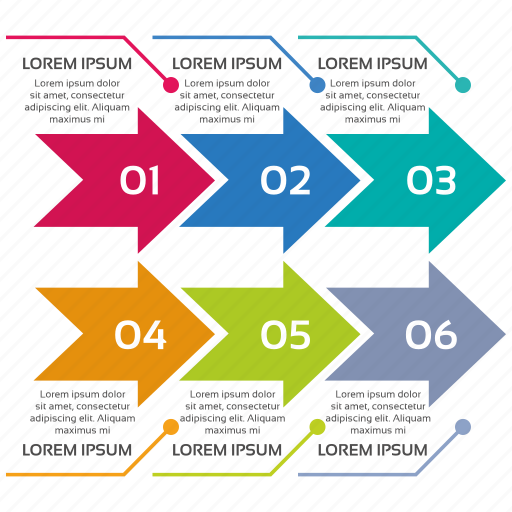 LOREM IPSUM
Lorem ipsum dolor sit amet, consectetur adipiscing elit. Aliquam maximus mi

LOREM IPSUM
Lorem ipsum dolor sit amet, consectetur adipiscing elit. Aliquam maximus mi

LOREM IPSUM
Lorem ipsum dolor sit amet, consectetur adipiscing elit. Aliquam maximus mi

01

02

03

04

05

06

Lorem ipsum dolor sit amet, consectetur adipiscing elit. Aliquam maximus mi
LOREM IPSUM

Lorem ipsum dolor sit amet, consectetur adipiscing elit. Aliquam maximus mi
LOREM IPSUM

Lorem ipsum dolor sit amet, consectetur adipiscing elit. Aliquam maximus mi
LOREM IPSUM