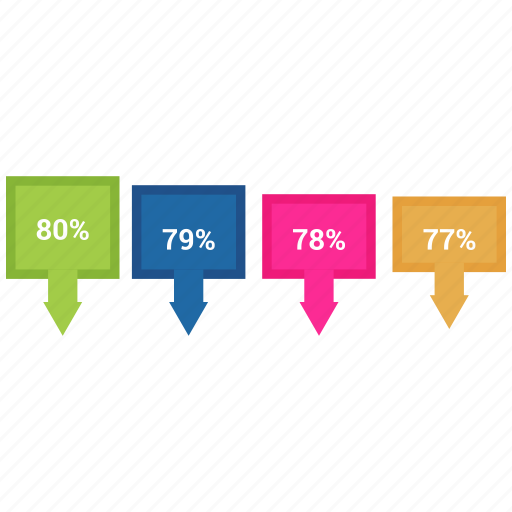 80%

79%

78%

77%