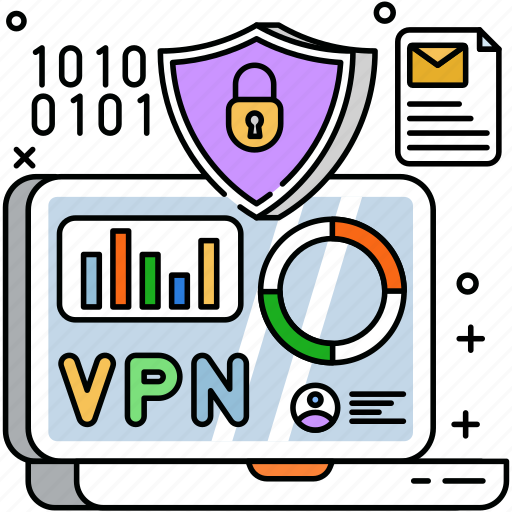 1010
0101

VPN