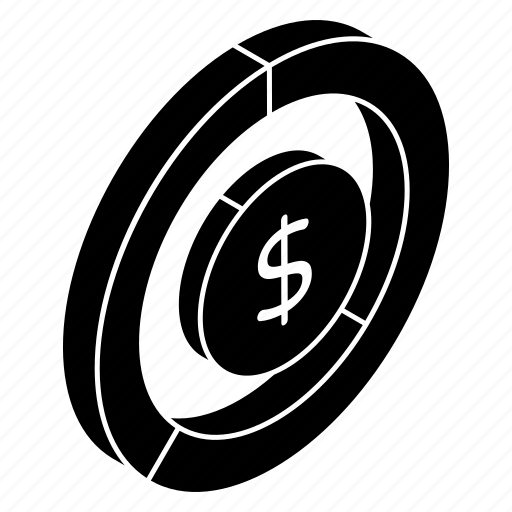 $